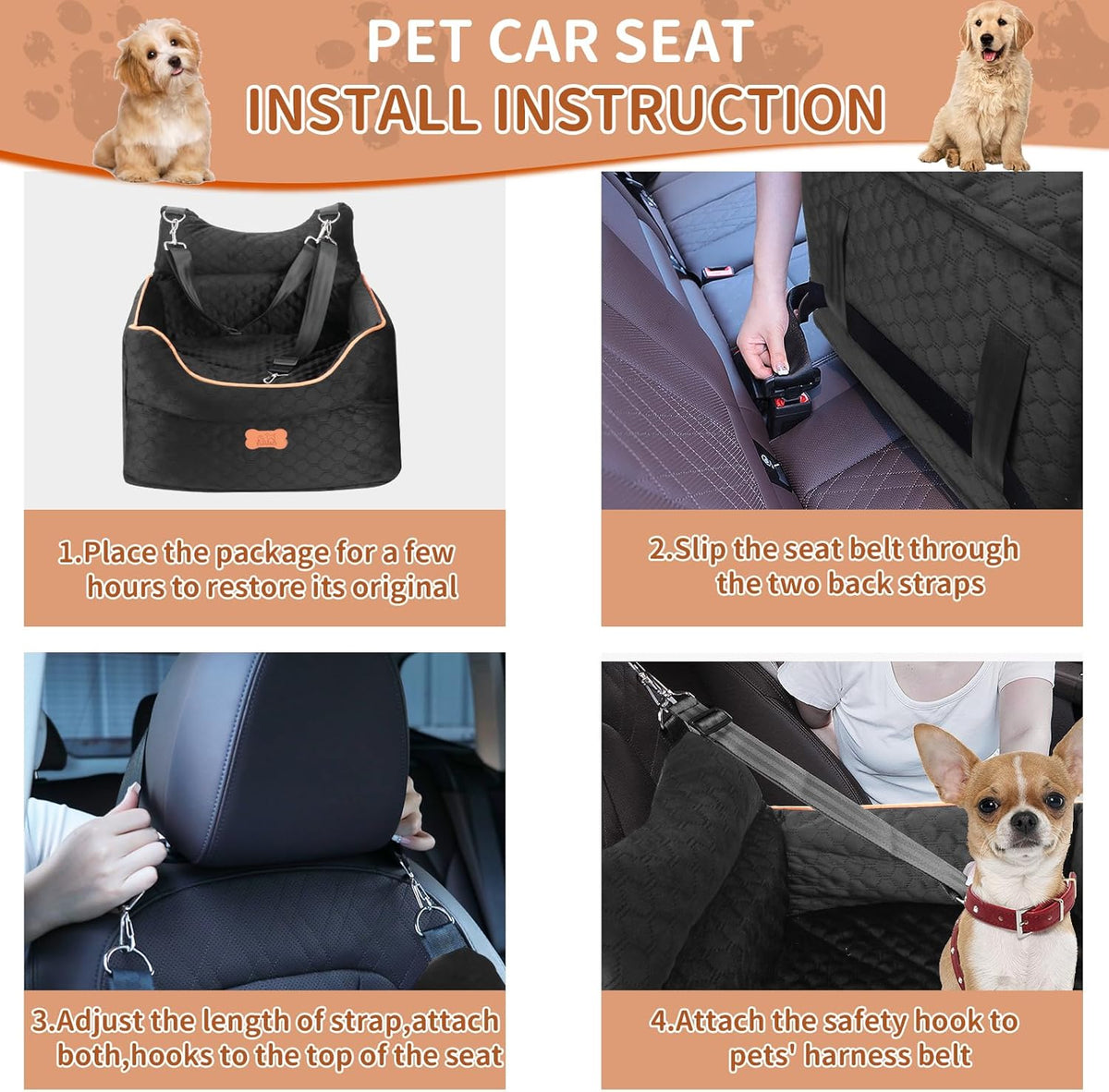 PET CAR SEAT
INSTALL INSTRUCTION

1.Place the package for a few hours to restore its original

2.Slip the seat belt through the two back straps

3.Adjust the length of strap,attach both,hooks to the top of the seat

4.Attach the safety hook to pets' harness belt