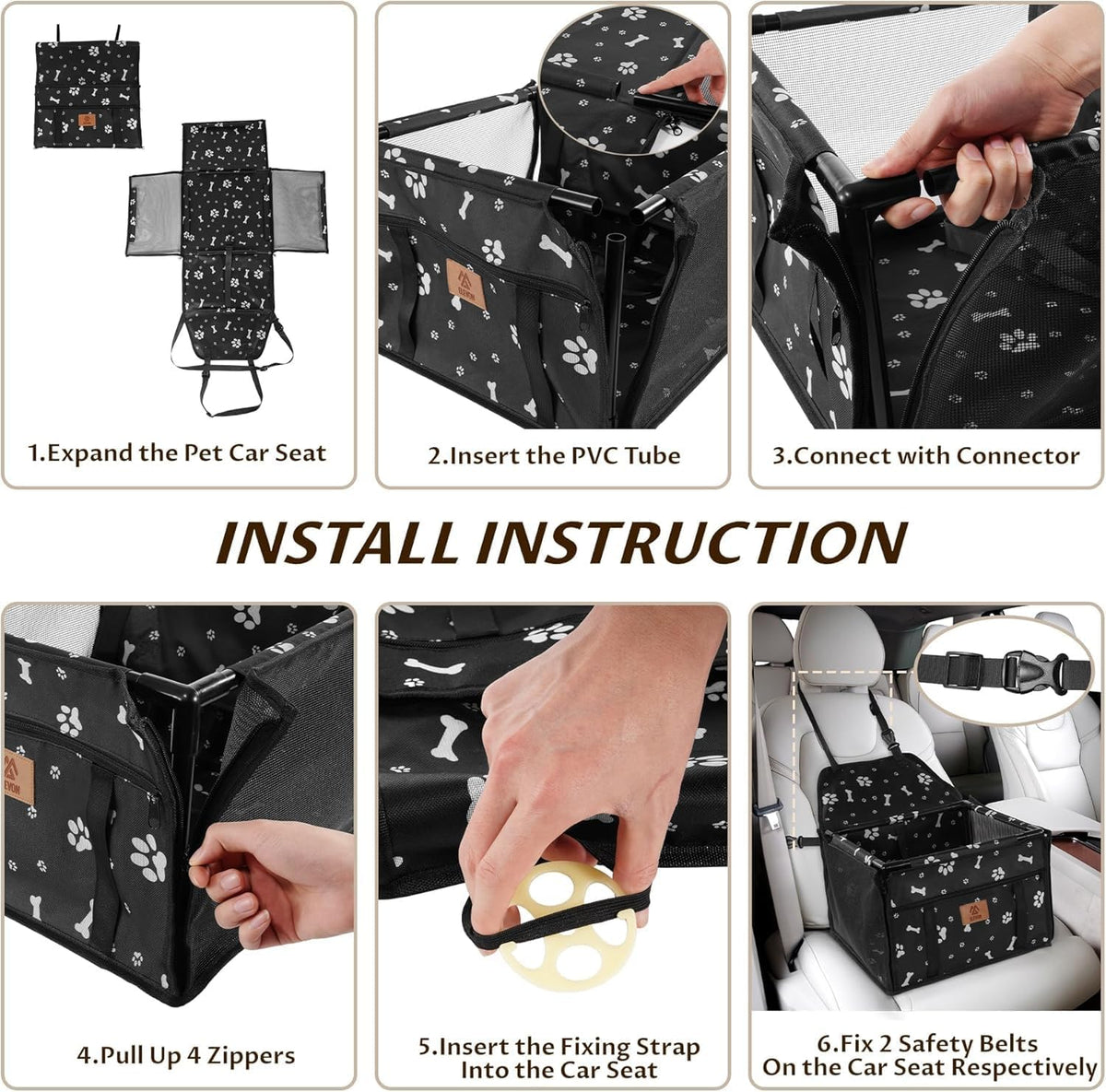 1.Expand the Pet Car Seat

2.Insert the PVC Tube

3.Connect with Connector

INSTALL INSTRUCTION

4.Pull Up 4 Zippers

5.Insert the Fixing Strap Into the Car Seat

6.Fix 2 Safety Belts On the Car Seat Respectively