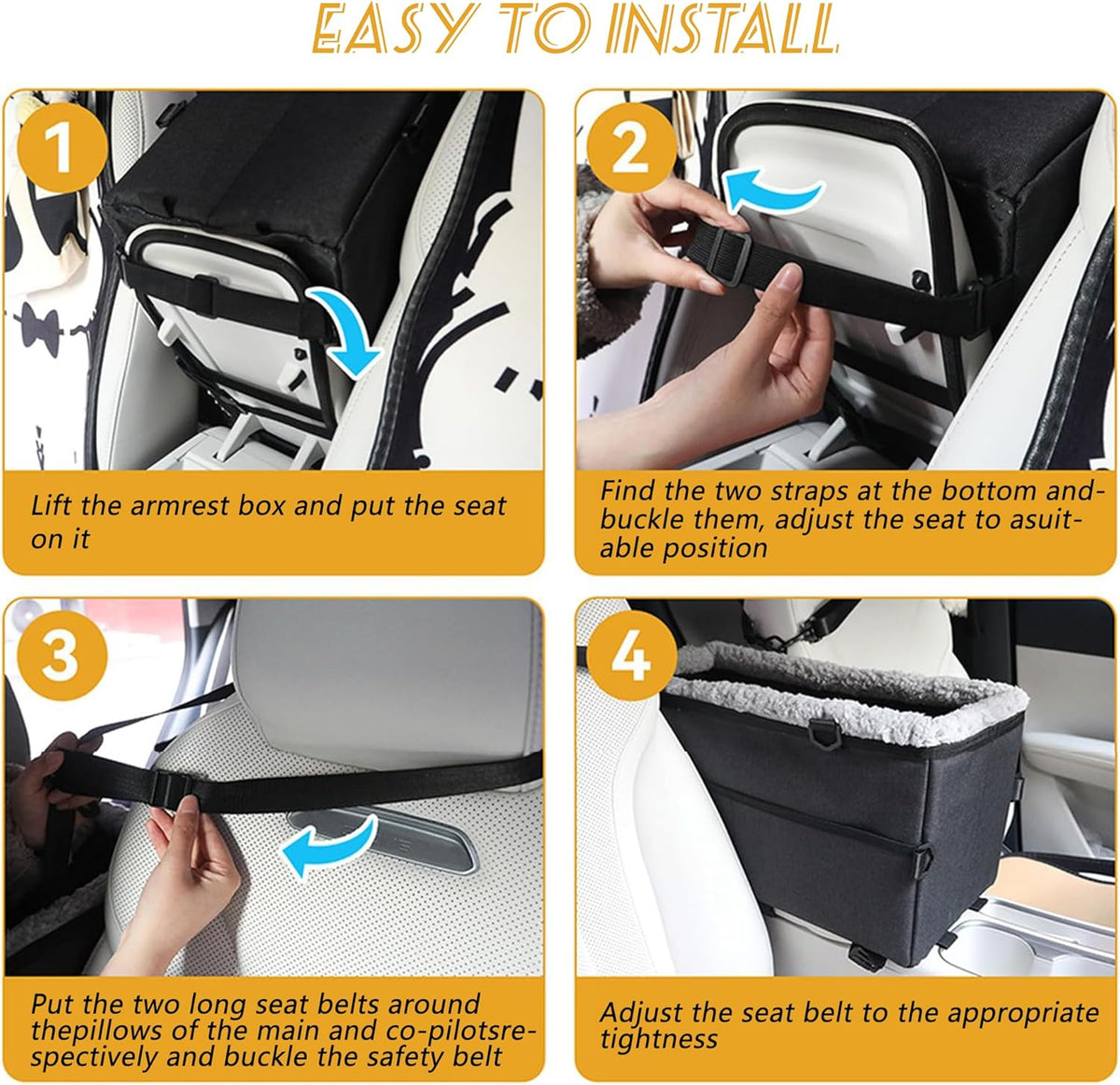 EASY TO INSTALL

1

Lift the armrest box and put the seat on it

2

Find the two straps at the bottom and-buckle them, adjust the seat to asuitable position

3

Put the two long seat belts around thepillows of the main and co-pilotsrespectively and buckle the safety belt

4

Adjust the seat belt to the appropriate tightness