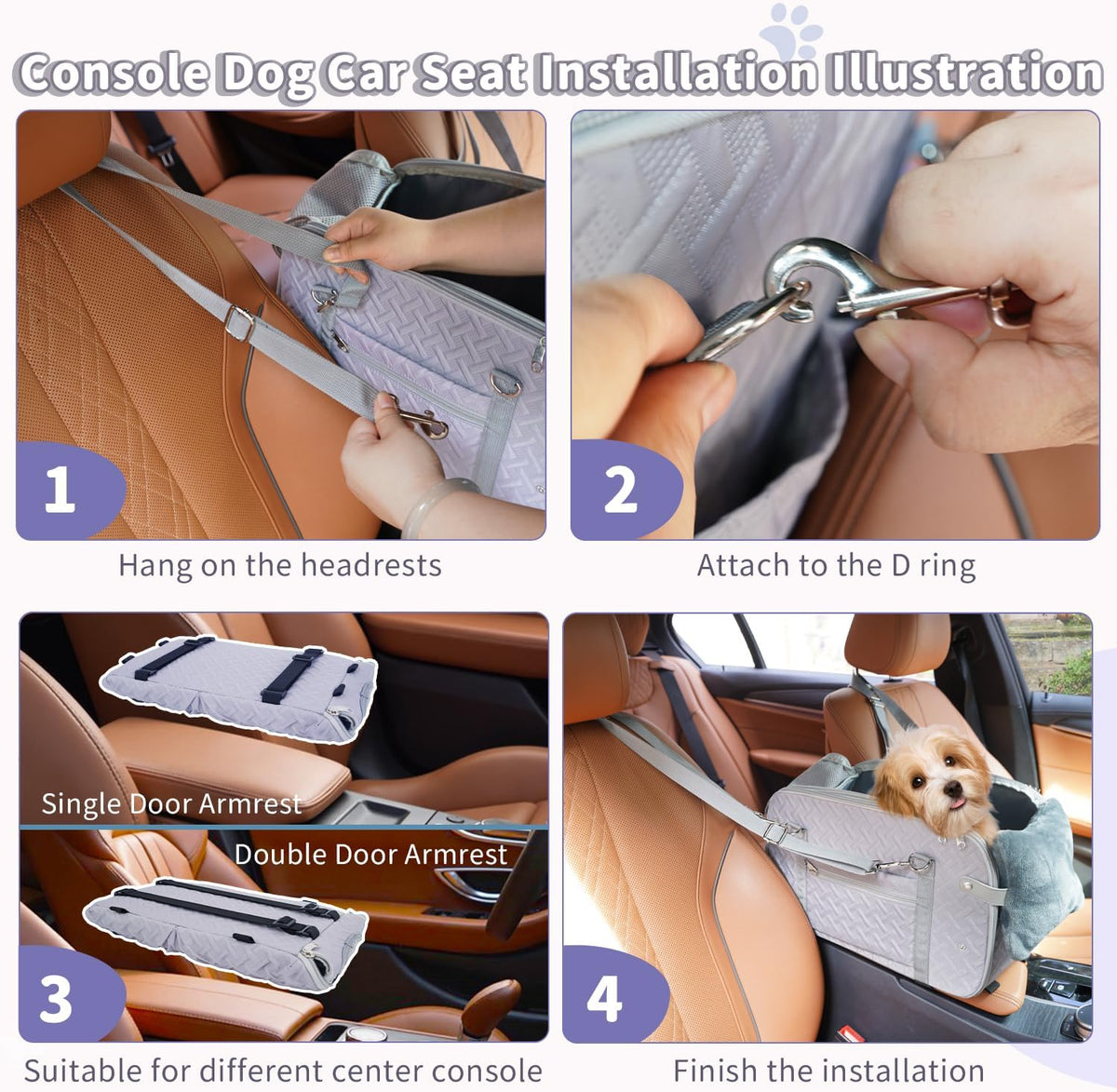 Console Dog Car Seat Installation Illustration

1

Hang on the headrests

2

Attach to the D ring

Single Door Armrest

Double Door Armrest

3

Suitable for different center console

4

Finish the installation