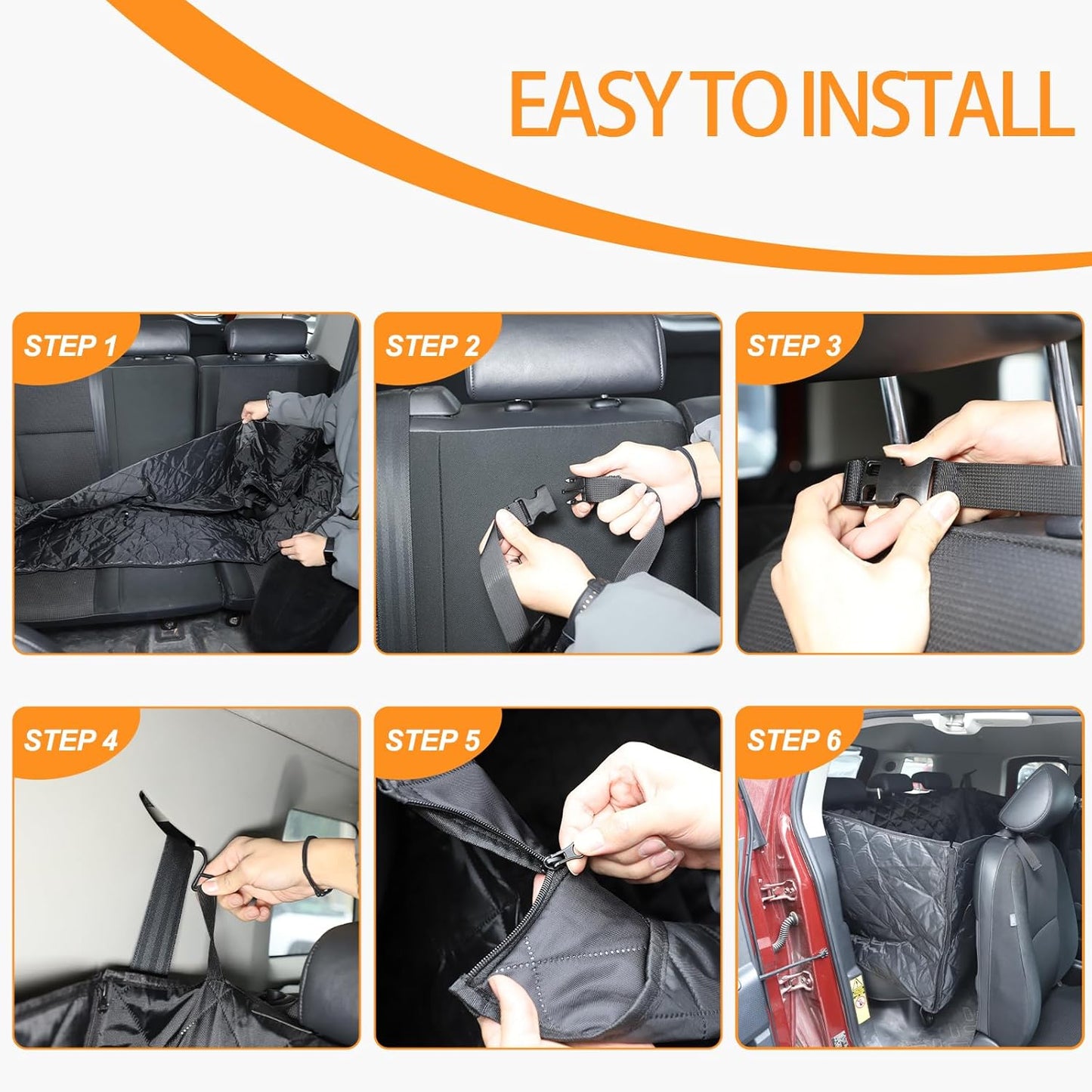 EASY TO INSTALL

STEP 1

STEP 2

STEP 3

STEP 4

STEP 5

STEP 6