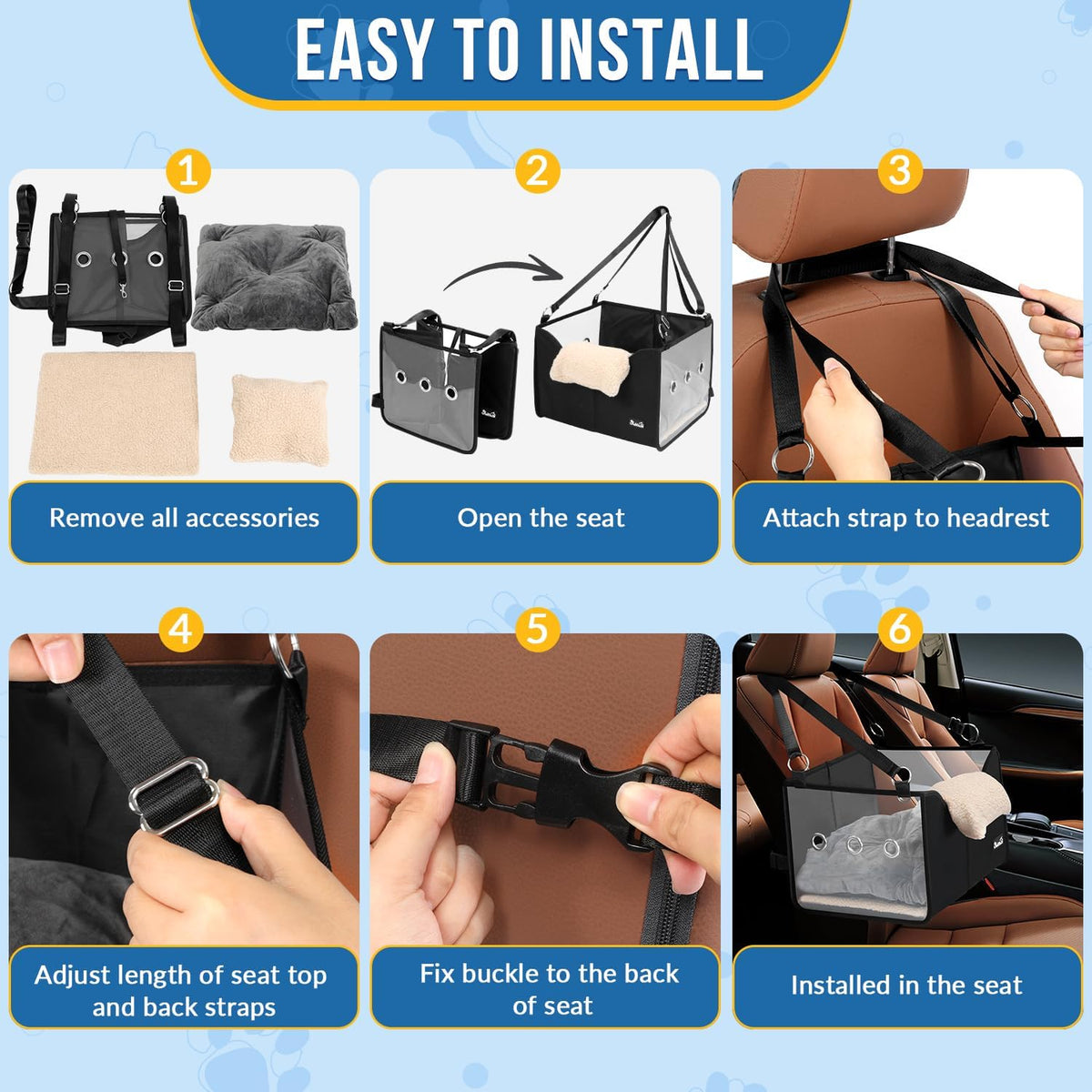 EASY TO INSTALL

1
Remove all accessories

2
Open the seat

3
Attach strap to headrest

4
Adjust length of seat top and back straps

5
Fix buckle to the back of seat

6
Installed in the seat