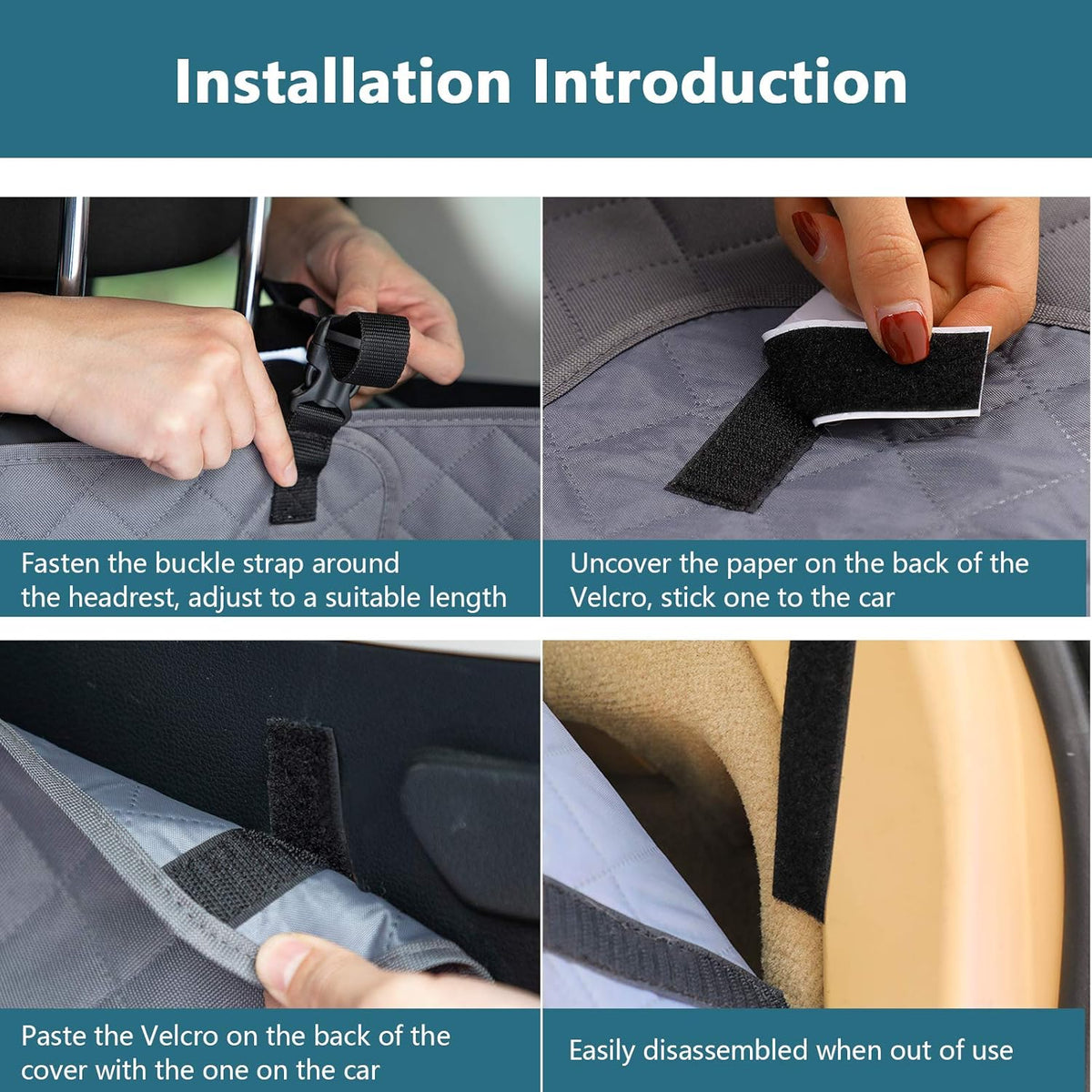 Installation Introduction

Fasten the buckle strap around the headrest, adjust to a suitable length

Uncover the paper on the back of the Velcro, stick one to the car

Paste the Velcro on the back of the cover with the one on the car

Easily disassembled when out of use