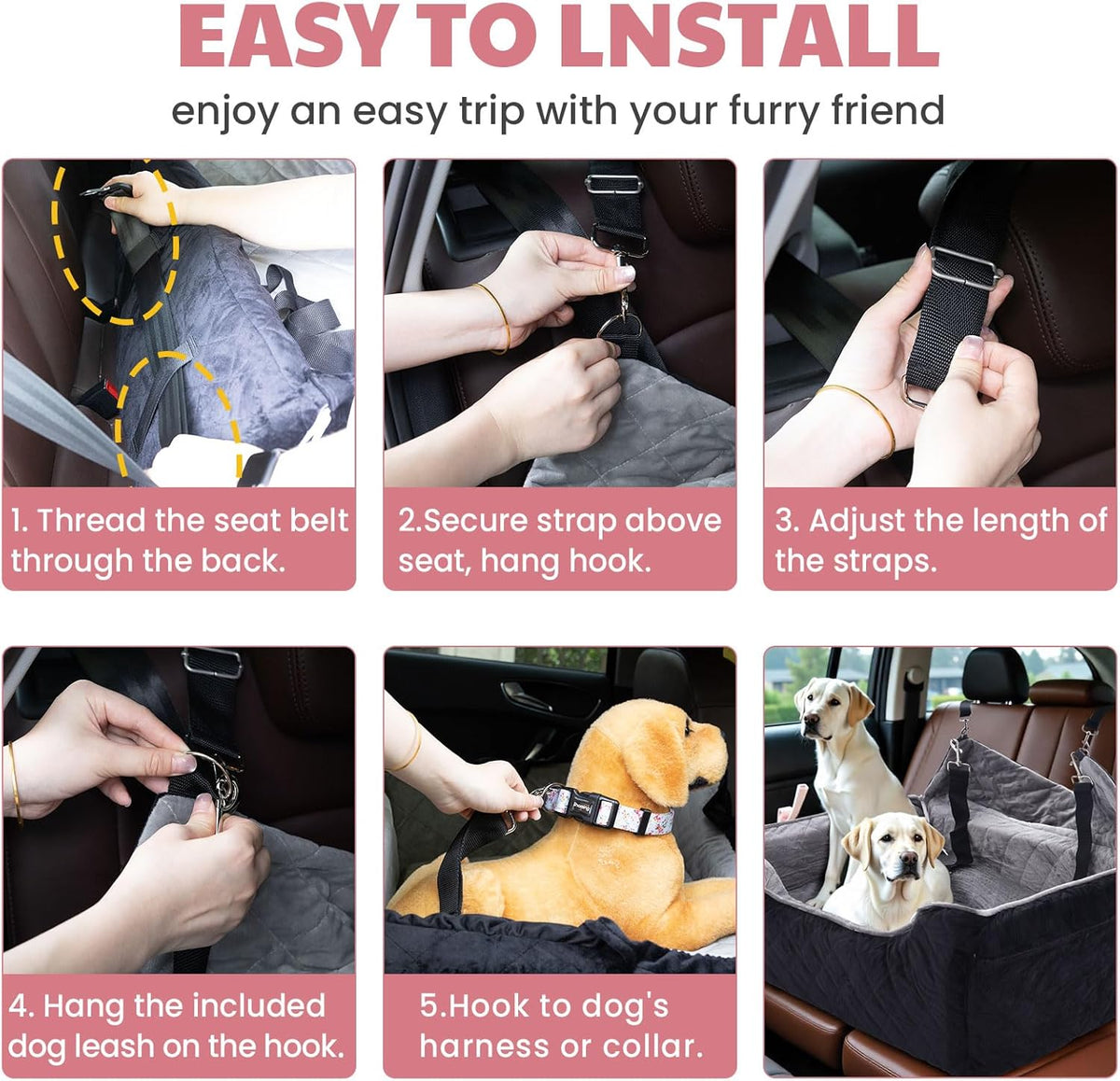 EASY TO LNSTALL

enjoy an easy trip with your furry friend

1. Thread the seat belt through the back.

2.Secure strap above seat, hang hook.

3. Adjust the length of the straps.

4. Hang the included dog leash on the hook.

5.Hook to dog's harness or collar.